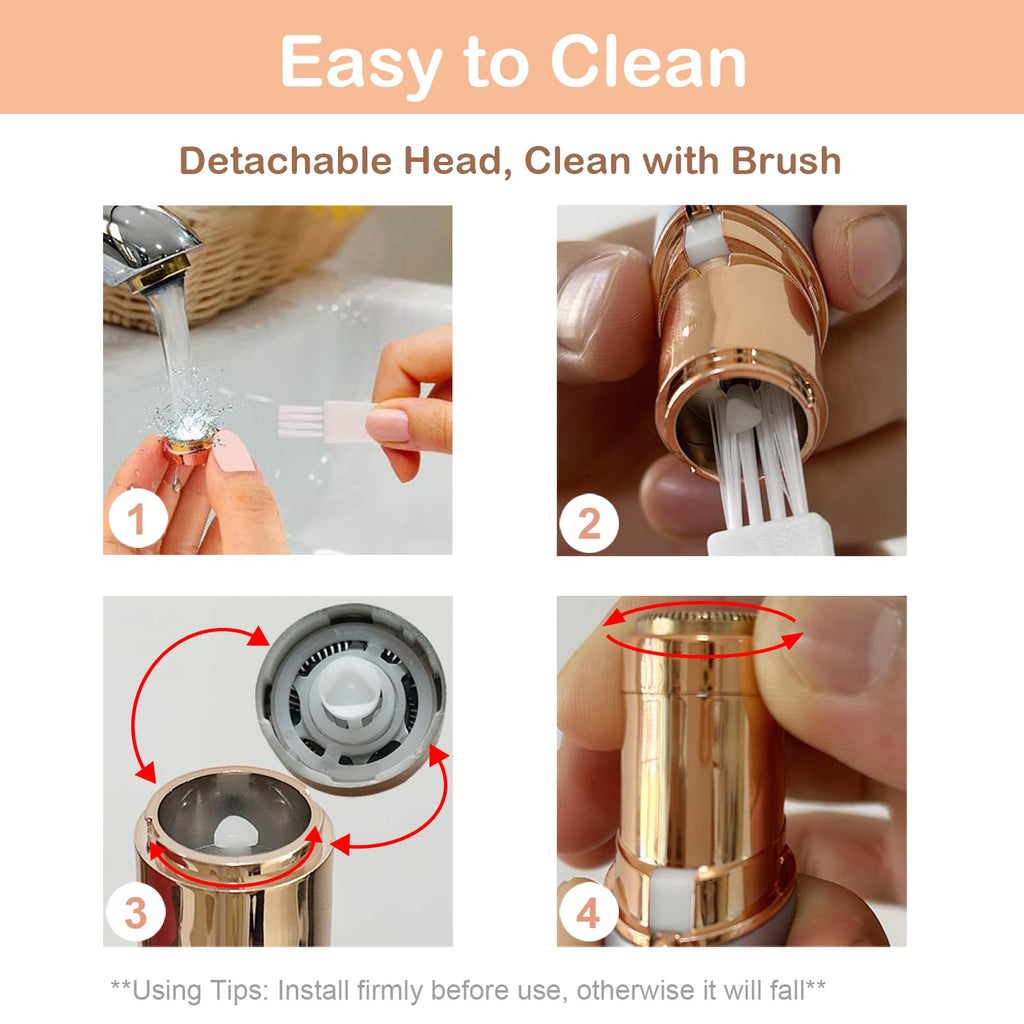 Easy to Clean

Detachable Head, Clean with Brush

1

2

3

4

**Using Tips: Install firmly before use, otherwise it will fall**