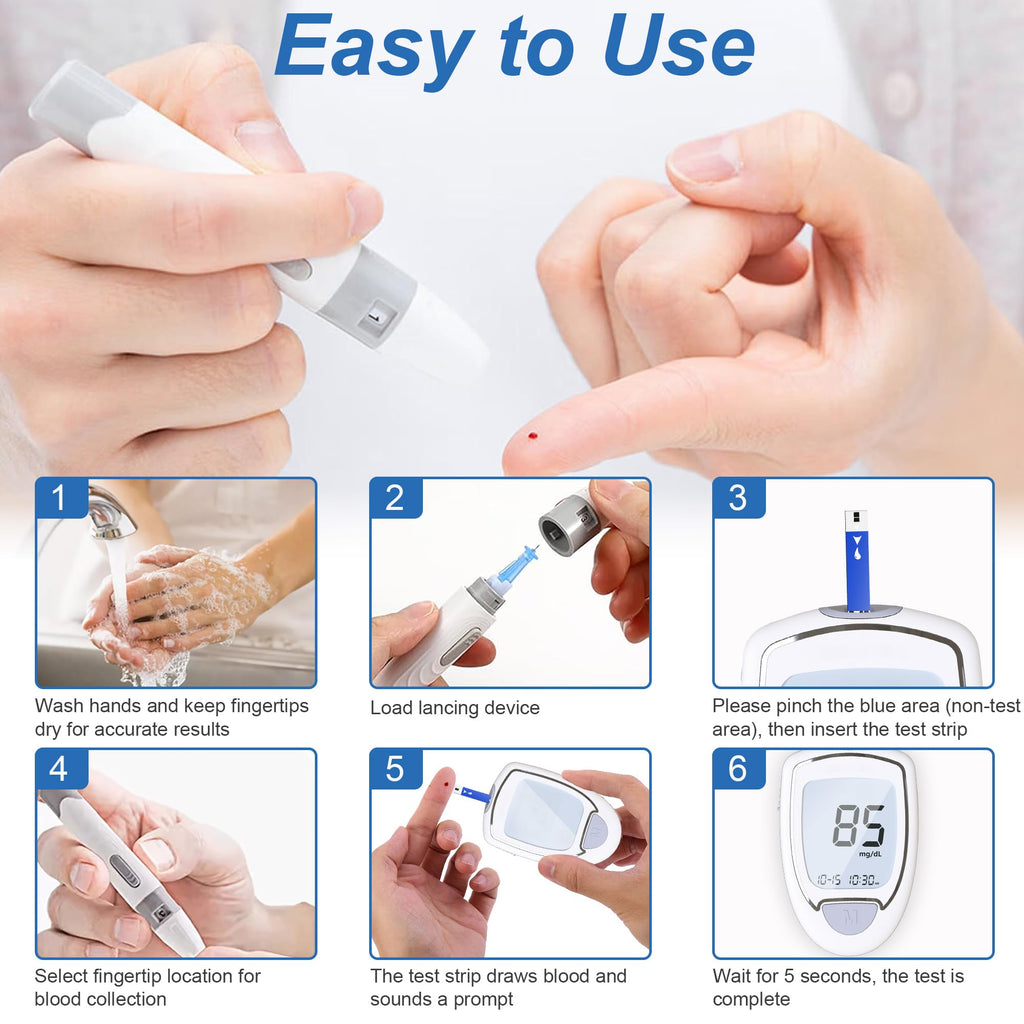 Easy to Use

1

Wash hands and keep fingertips dry for accurate results

2

Load lancing device

3

Please pinch the blue area (non-test area), then insert the test strip

4

Select fingertip location for blood collection

5

The test strip draws blood and sounds a prompt

6

85
mg/dL
10-15 10:30

M

Wait for 5 seconds, the test is complete